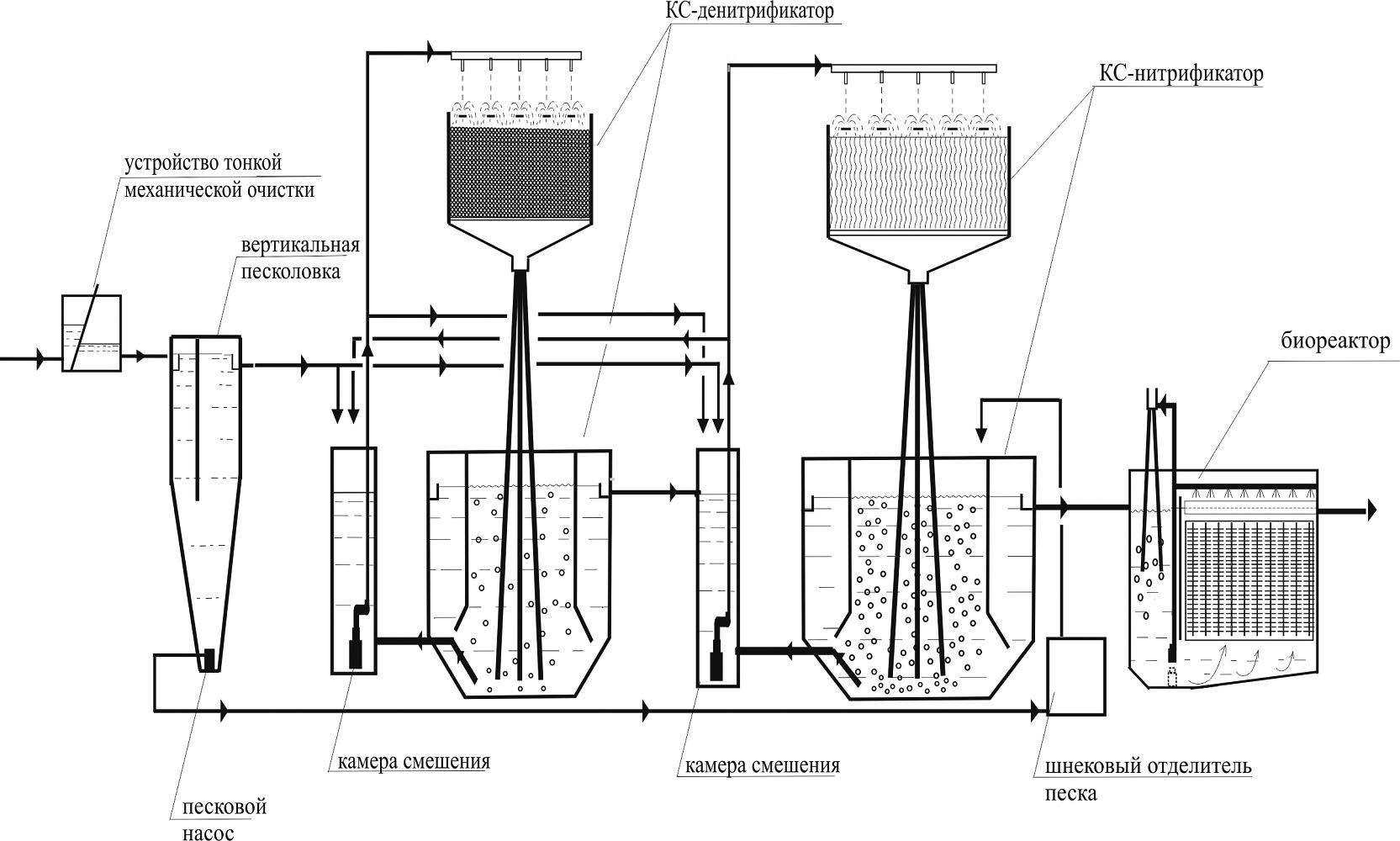 КС-денитрификатор

КС-нитрификатор

устройство тонкой механической очистки

вертикальная песколовка

биореактор

камера смешения

камера смешения

шнековый отделитель песка

песковой насос